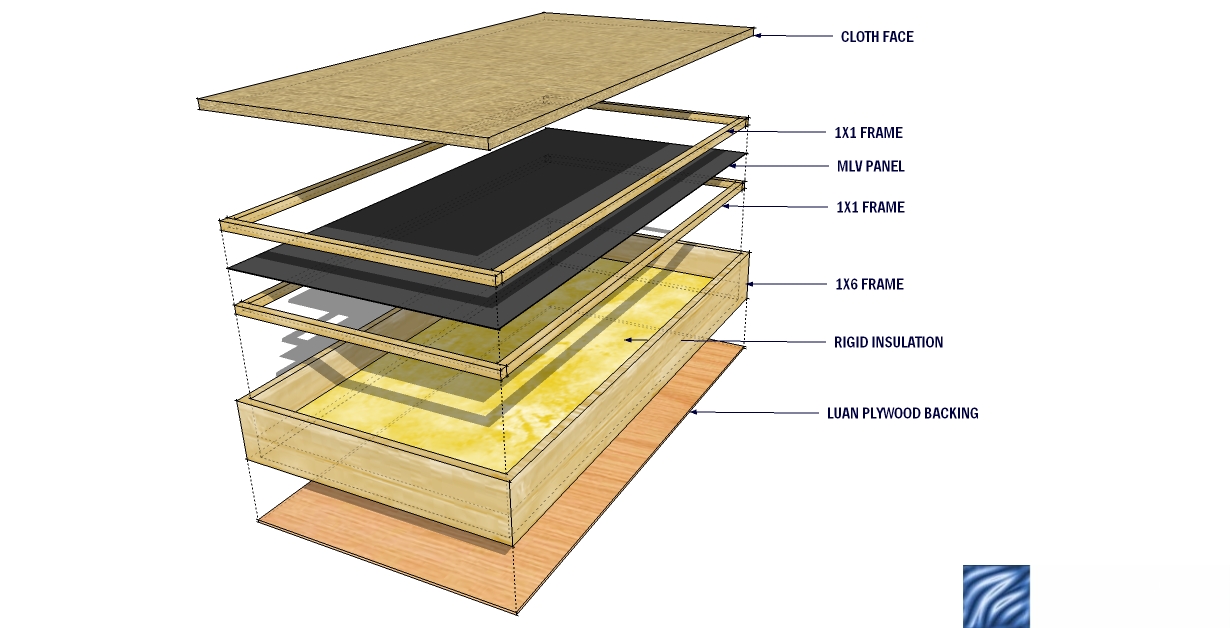 CLOTH FACE

1X1 FRAME

MLV PANEL

1X1 FRAME

1X6 FRAME

RIGID INSULATION

LUAN PLYWOOD BACKING